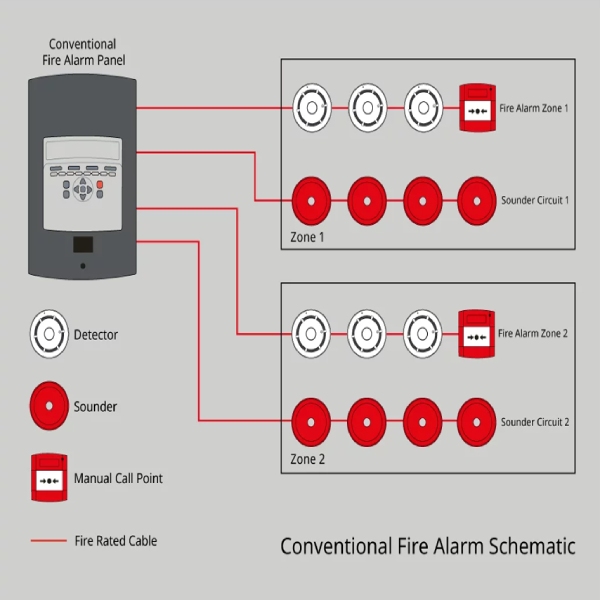 Conventional Fire Alarm Panel

Fire Alarm Zone 1

Sounder Circuit 1

Zone 1

Fire Alarm Zone 2

Sounder Circuit 2

Zone 2

Detector

Sounder

Manual Call Point

Fire Rated Cable

Conventional Fire Alarm Schematic