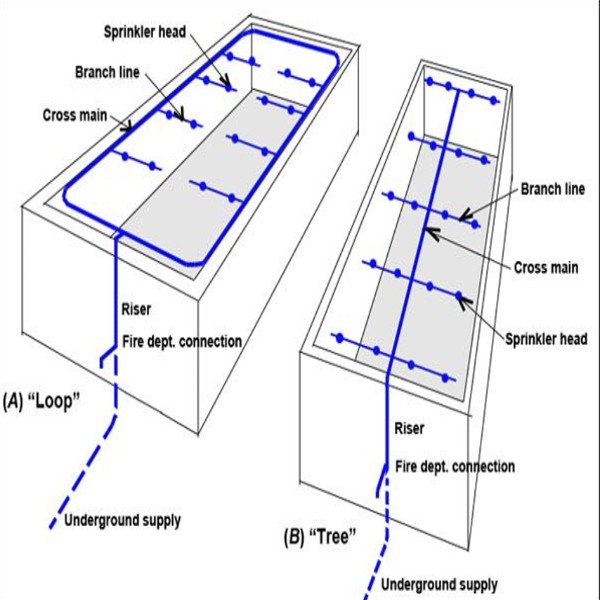 Sprinkler head

Branch line

Cross main

Riser

Fire dept. connection

(A) “Loop”

Underground supply

Branch line

Cross main

Sprinkler head

Riser

Fire dept. connection

(B) “Tree”

Underground supply